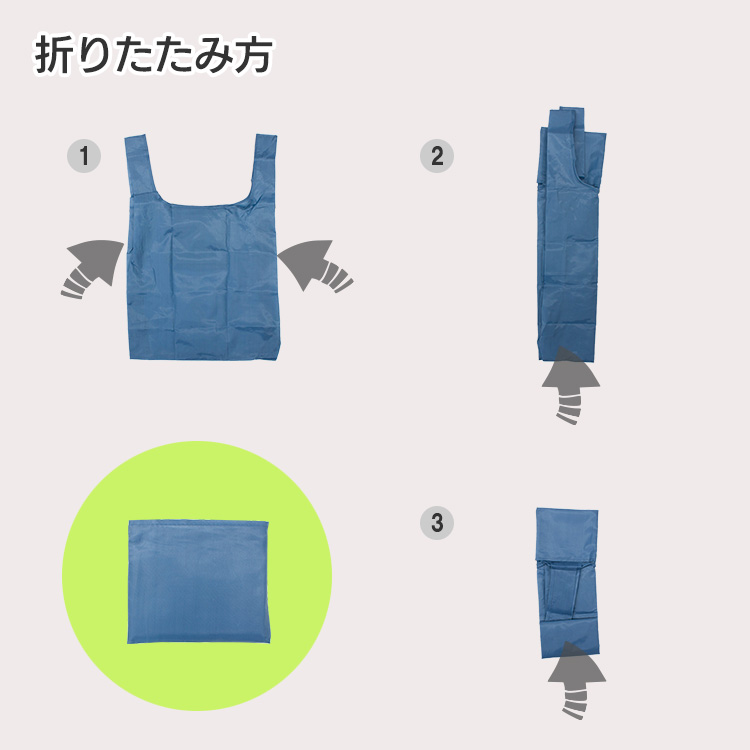 折りたたみ方

1

2

3